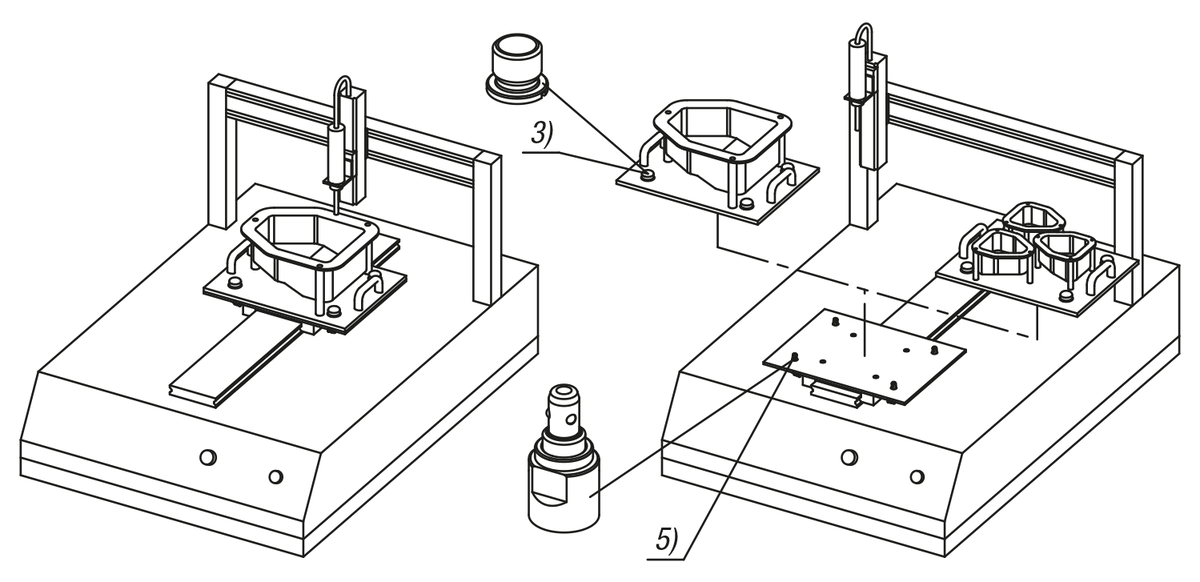 3)

5)