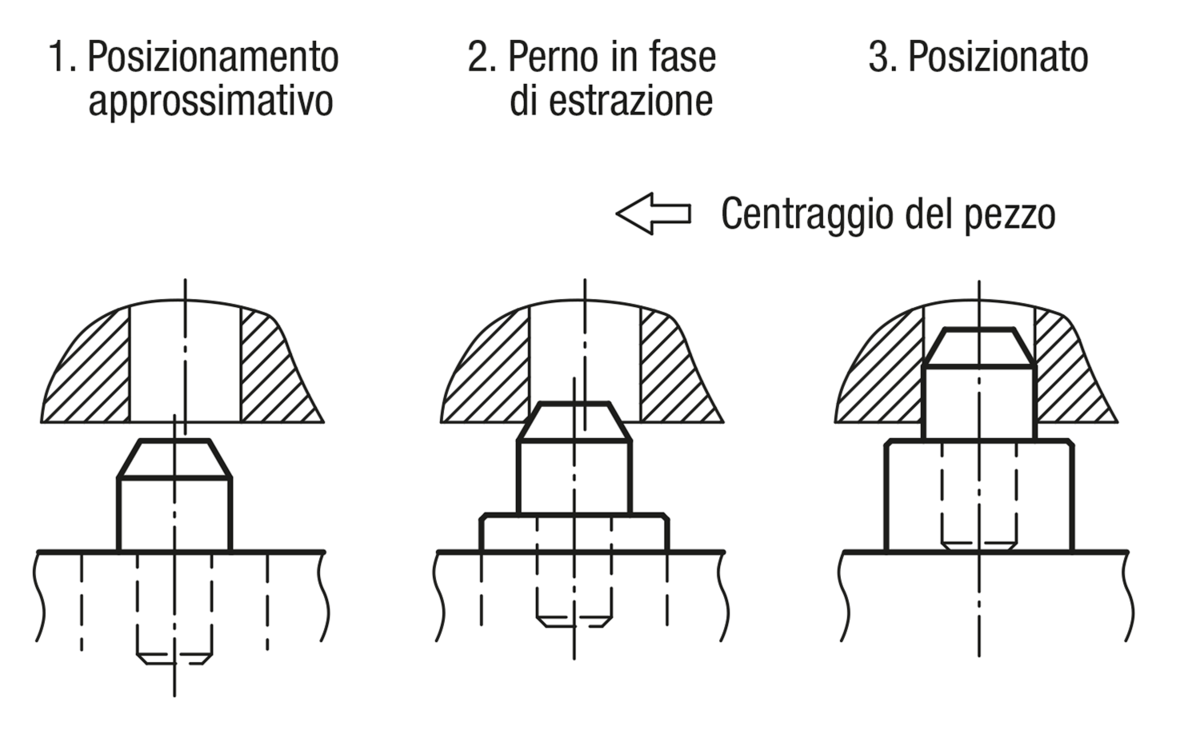 1. Posizionamento approssimativo

2. Perno in fase di estrazione

3. Posizionato

Centraggio del pezzo