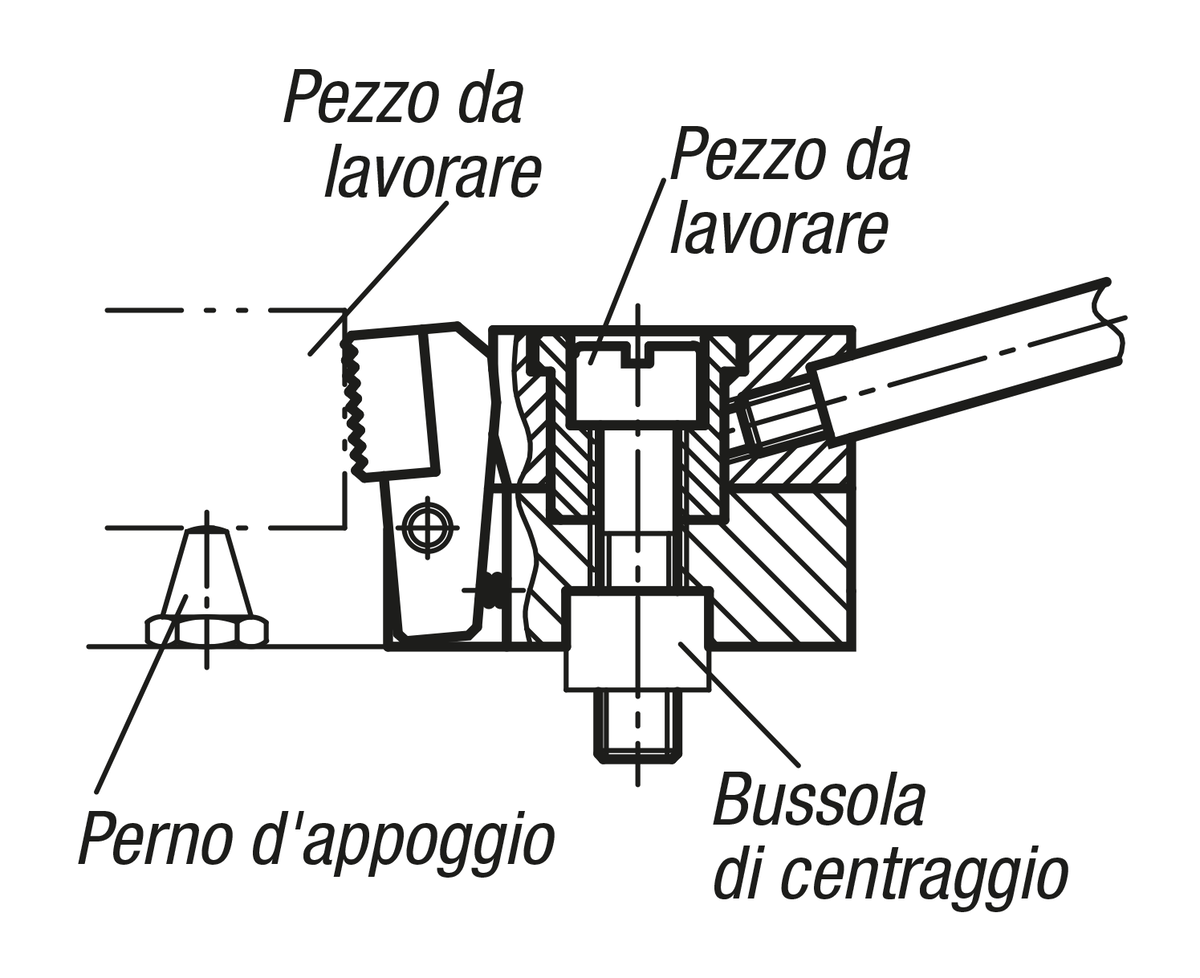 Pezzo da lavorare

Pezzo da lavorare

Perno d'appoggio

Bussola di centraggio