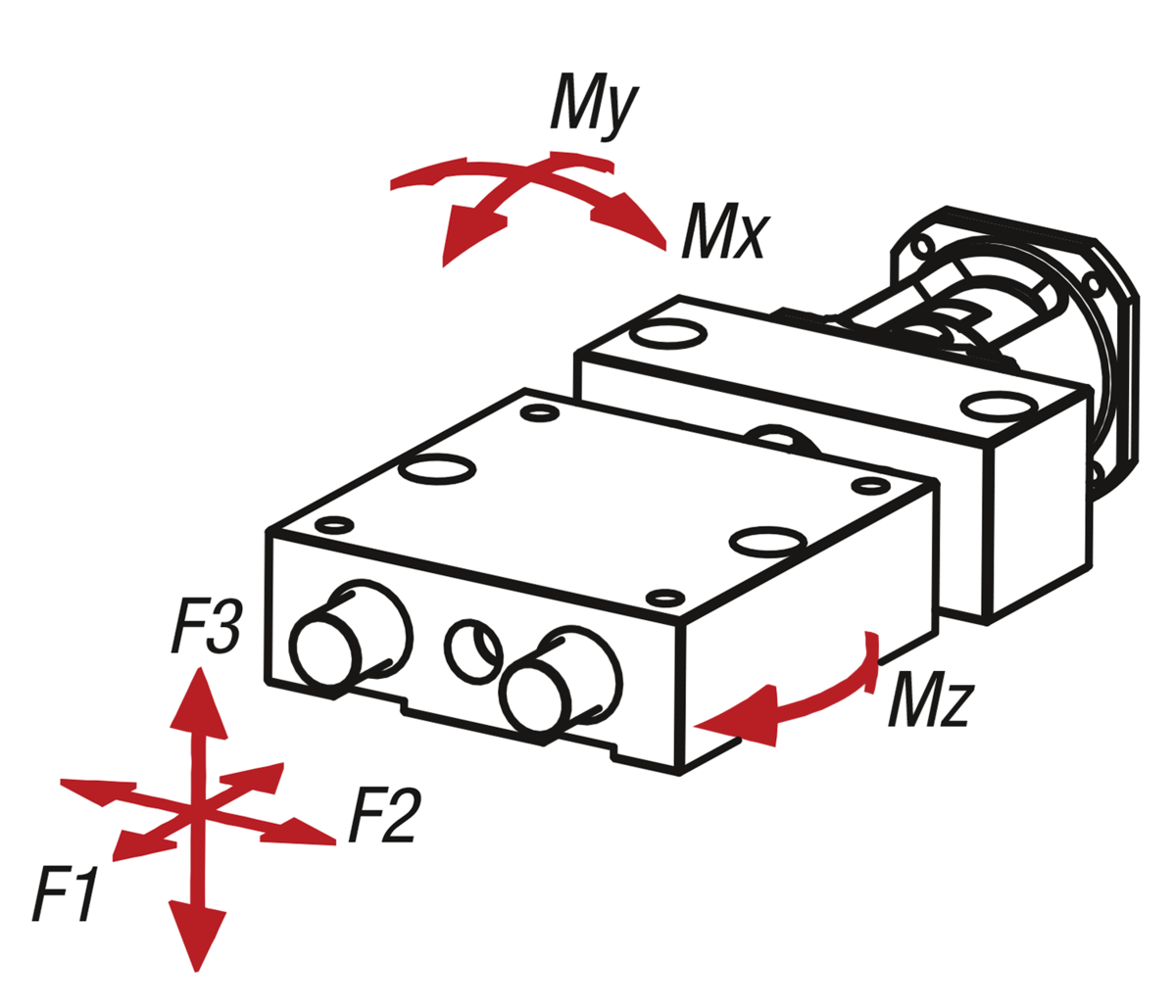 My
Mx
F3
Mz
F2
F1