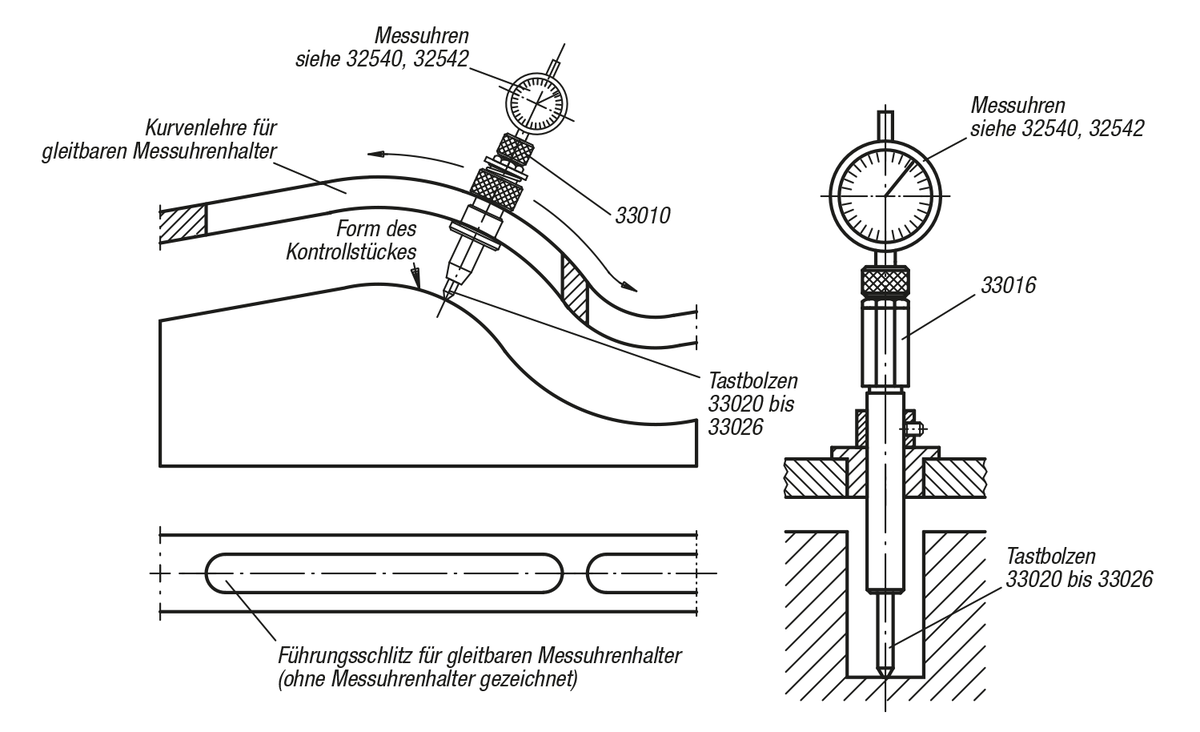 Messuhren
siehe 32540, 32542

Kurvenlehre für
gleitbaren Messuhrenhalter

33010

Form des
Kontrollstückes

Tastbolzen
33020 bis
33026

Führungsschlitz für gleitbaren Messuhrenhalter
(ohne Messuhrenhalter gezeichnet)

Messuhren
siehe 32540, 32542

33016

Tastbolzen
33020 bis 33026