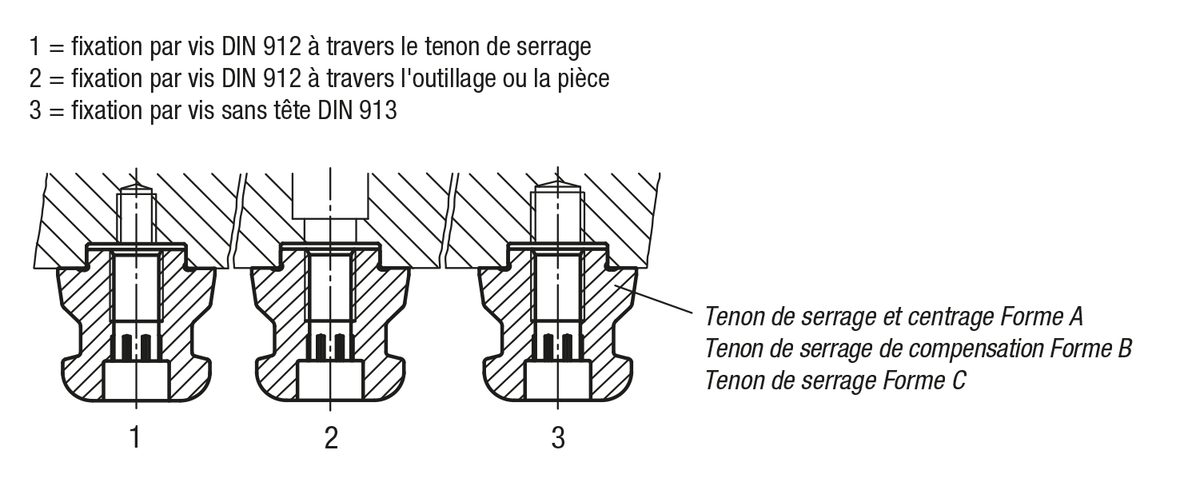 1 = fixation par vis DIN 912 à travers le tenon de serrage
2 = fixation par vis DIN 912 à travers l'outillage ou la pièce
3 = fixation par vis sans tête DIN 913

Tenon de serrage et centrage Forme A
Tenon de serrage de compensation Forme B
Tenon de serrage Forme C

1
2
3