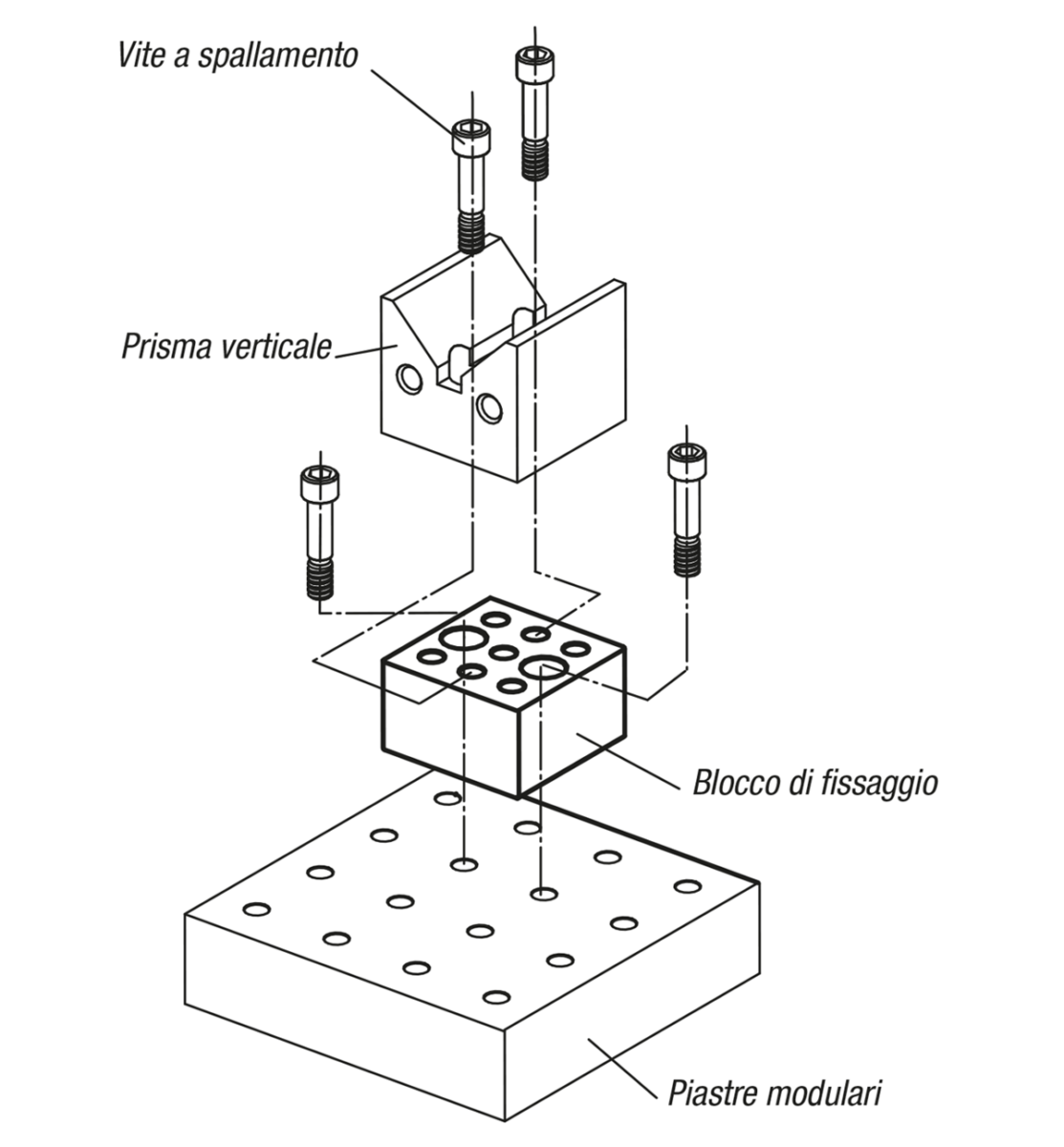 Vite a spallamento

Prisma verticale

Blocco di fissaggio

Piastre modulari