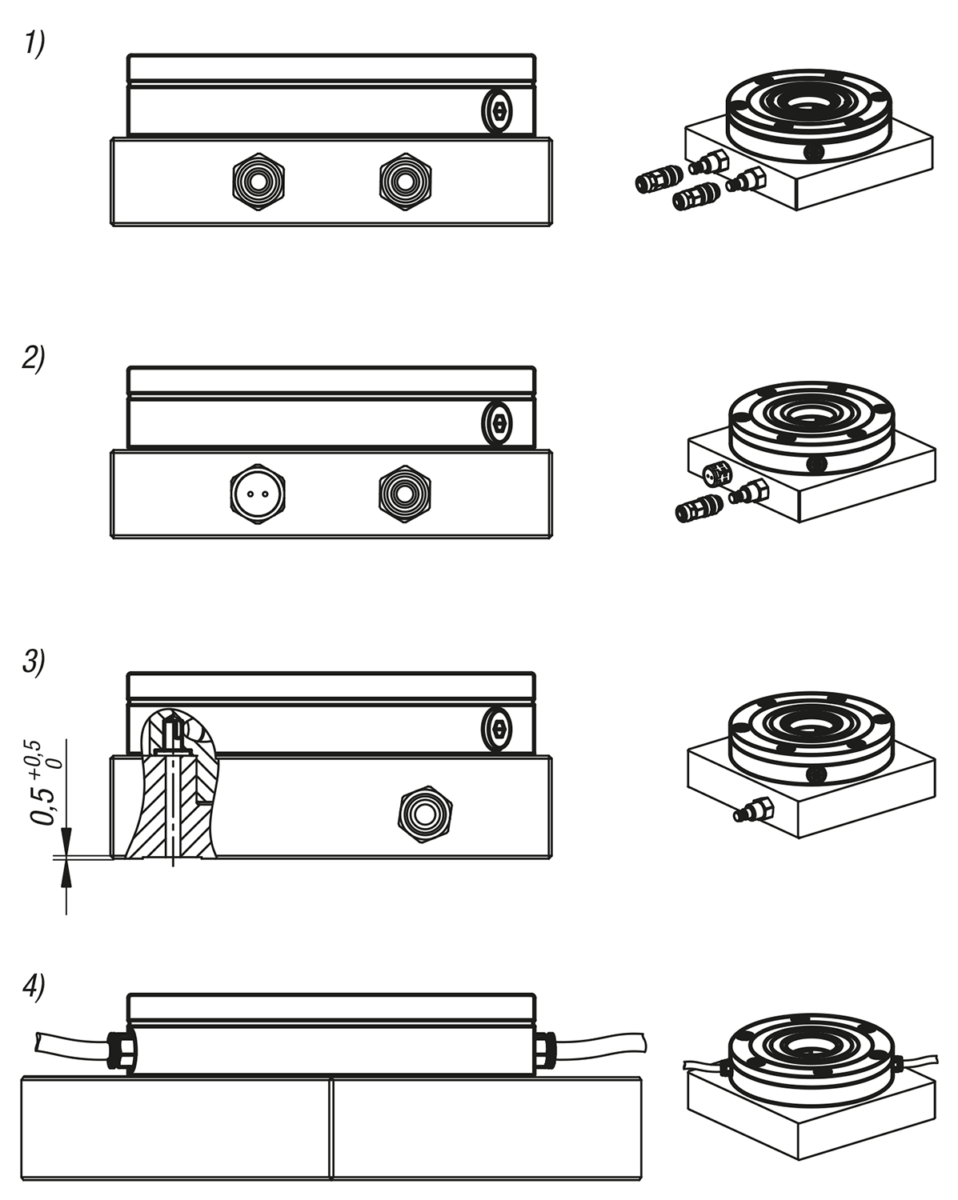 1)

2)

3)

$0,5^{+0,5}_{0}$

4)